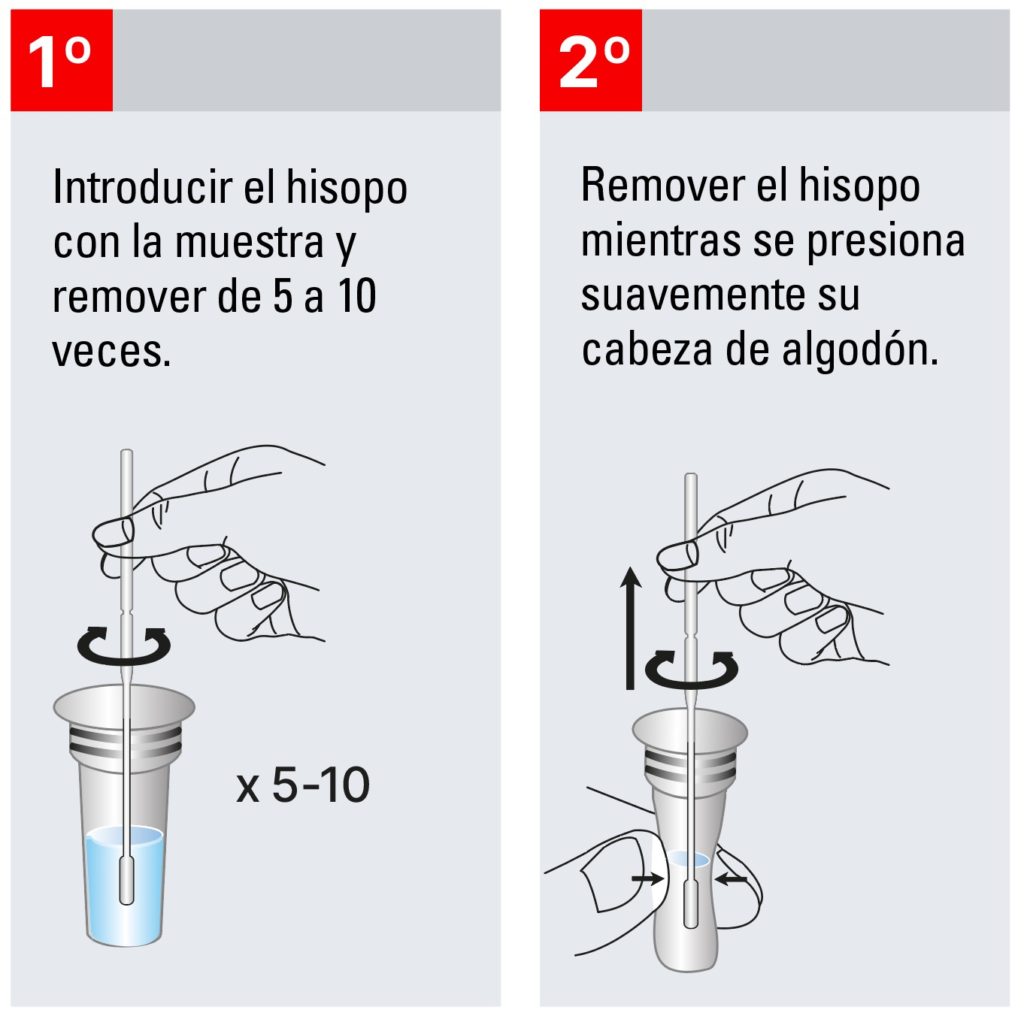 1º

Introducir el hisopo con la muestra y remover de 5 a 10 veces.

x 5-10

2º

Remover el hisopo mientras se presiona suavemente su cabeza de algodón.